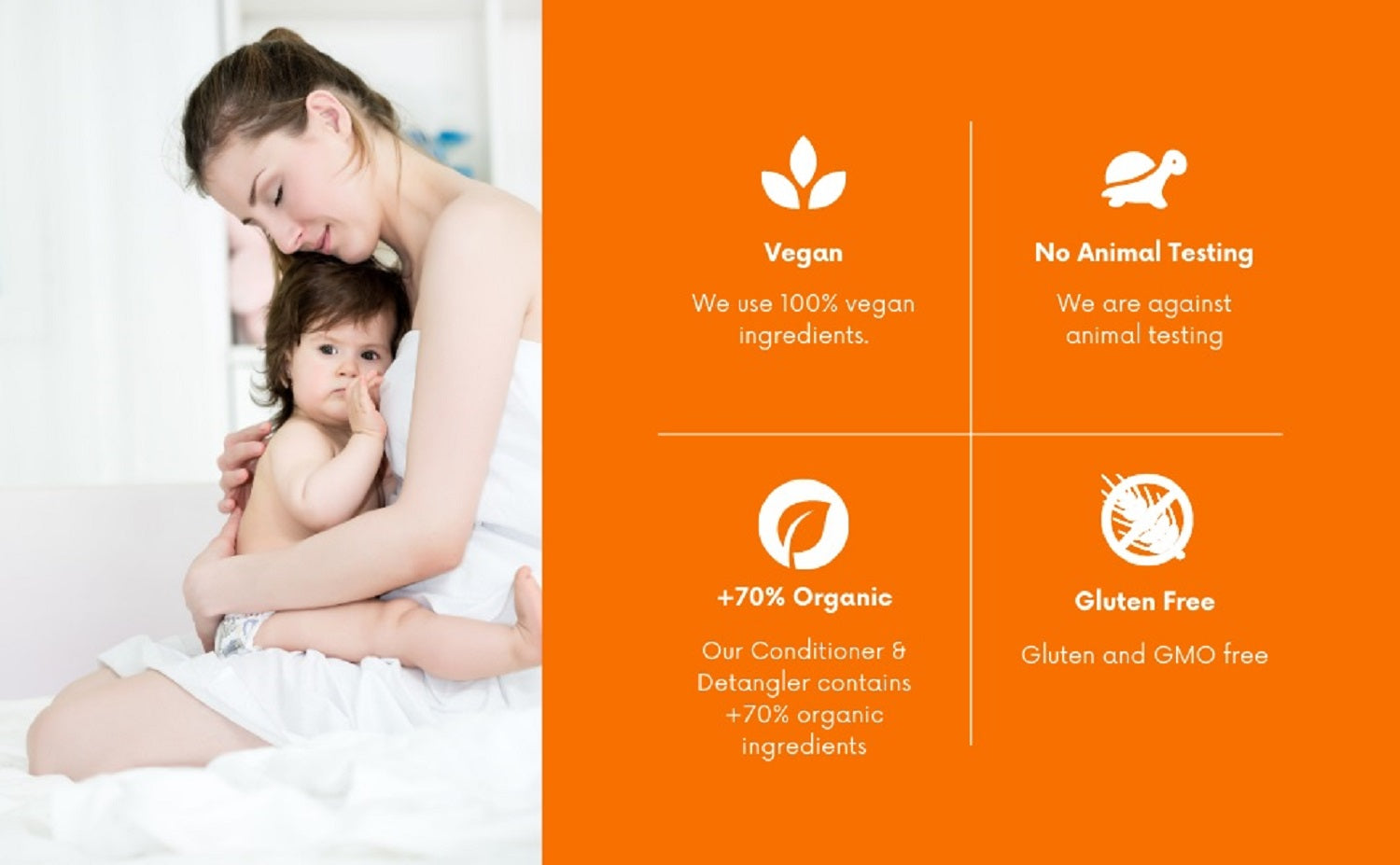 Vegan

We use 100% vegan ingredients.

No Animal Testing

We are against animal testing

+70% Organic

Our Conditioner & Detangler contains +70% organic ingredients

Gluten Free

Gluten and GMO free